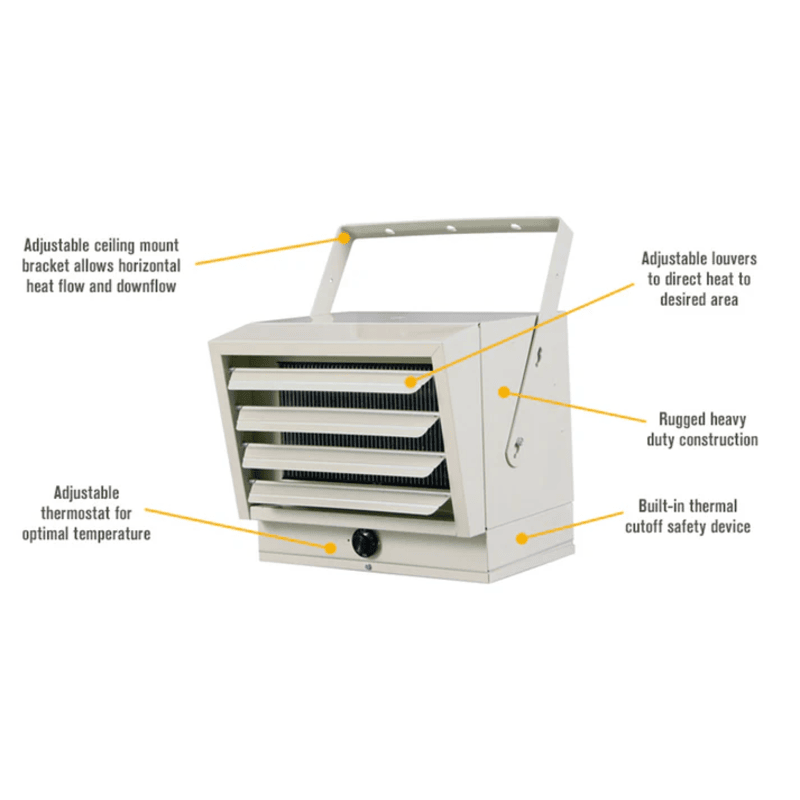 Adjustable ceiling mount bracket allows horizontal heat flow and downflow

Adjustable louvers to direct heat to desired area

Rugged heavy duty construction

Adjustable thermostat for optimal temperature

Built-in thermal cutoff safety device